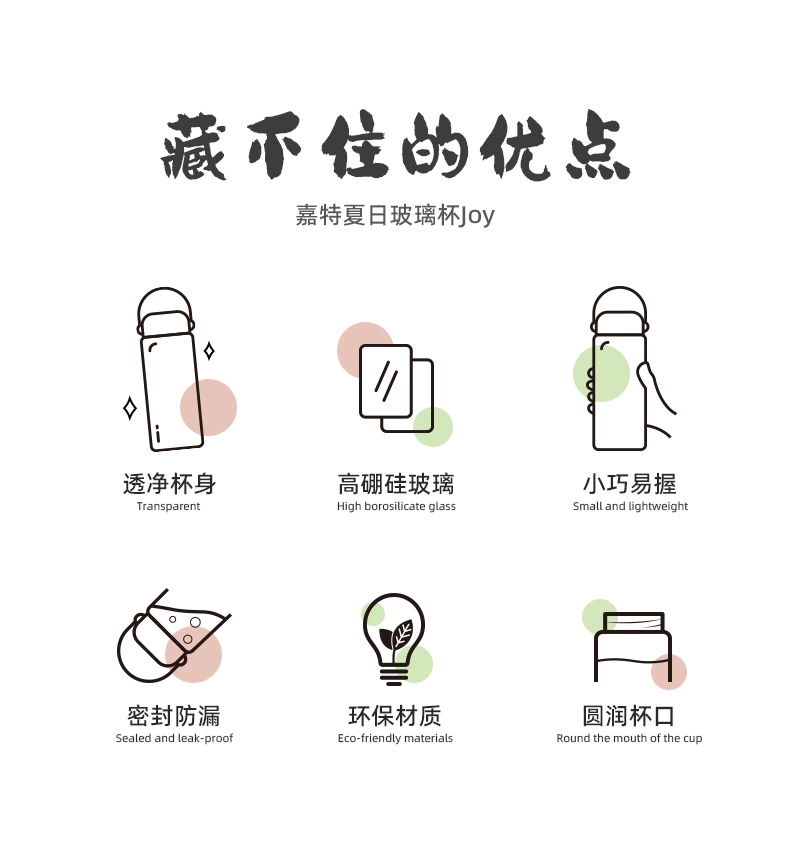 藏不住的优点

嘉特夏日玻璃杯Joy

透净杯身
Transparent

高硼硅玻璃
High borosilicate glass

小巧易握
Small and lightweight

密封防漏
Sealed and leak-proof

环保材质
Eco-friendly materials

圆润杯口
Round the mouth of the cup