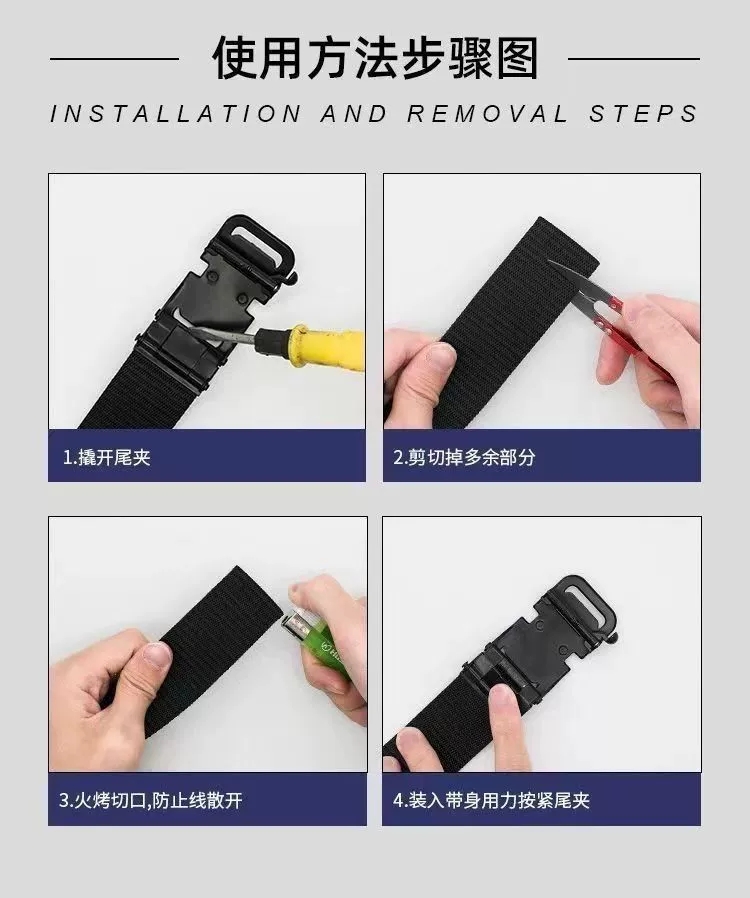 使用方法步骤图

INSTALLATION AND REMOVAL STEPS

1.撬开尾夹

2.剪切掉多余部分

3.火烤切口,防止线散开

4.装入带身用力按紧尾夹