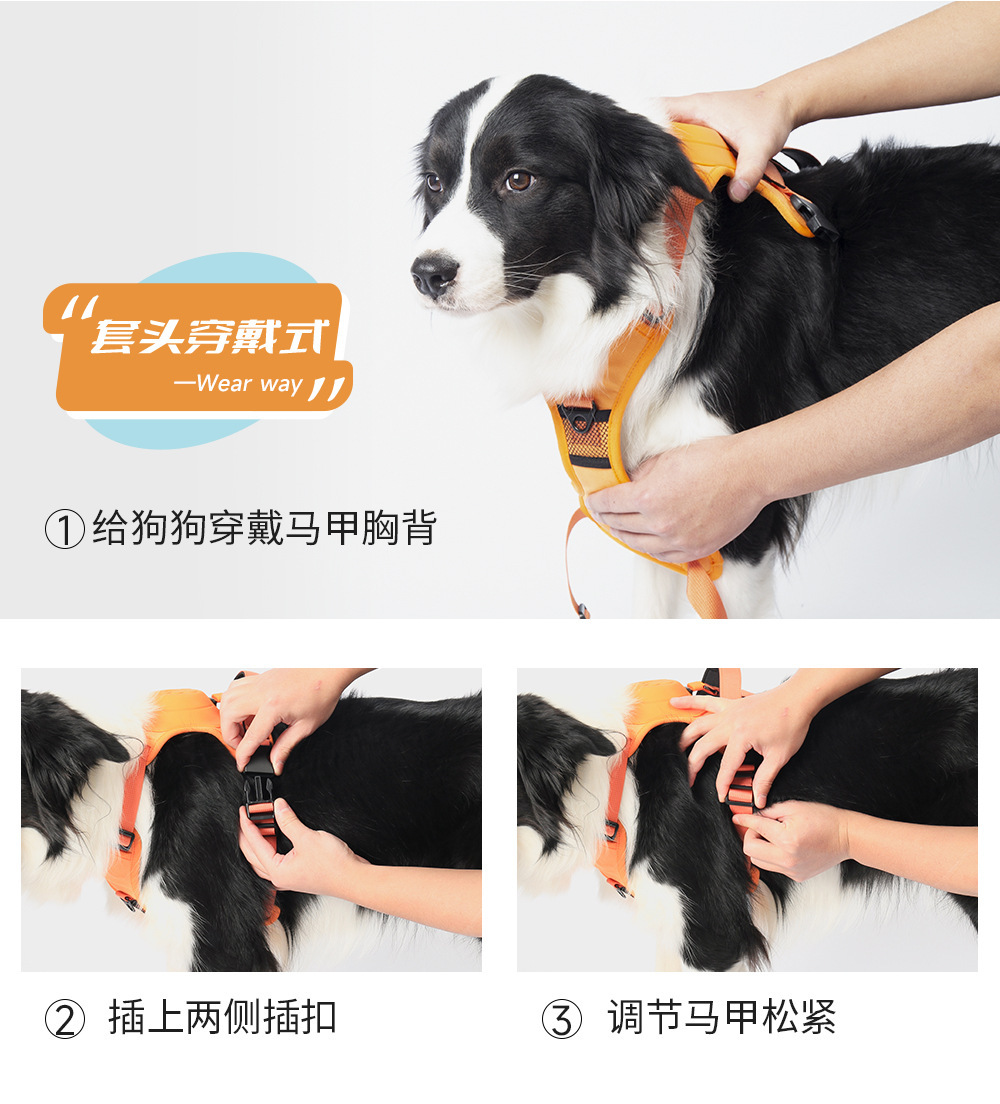 “套头穿戴式
—Wear way”

①给狗狗穿戴马甲胸背

② 插上两侧插扣

③ 调节马甲松紧