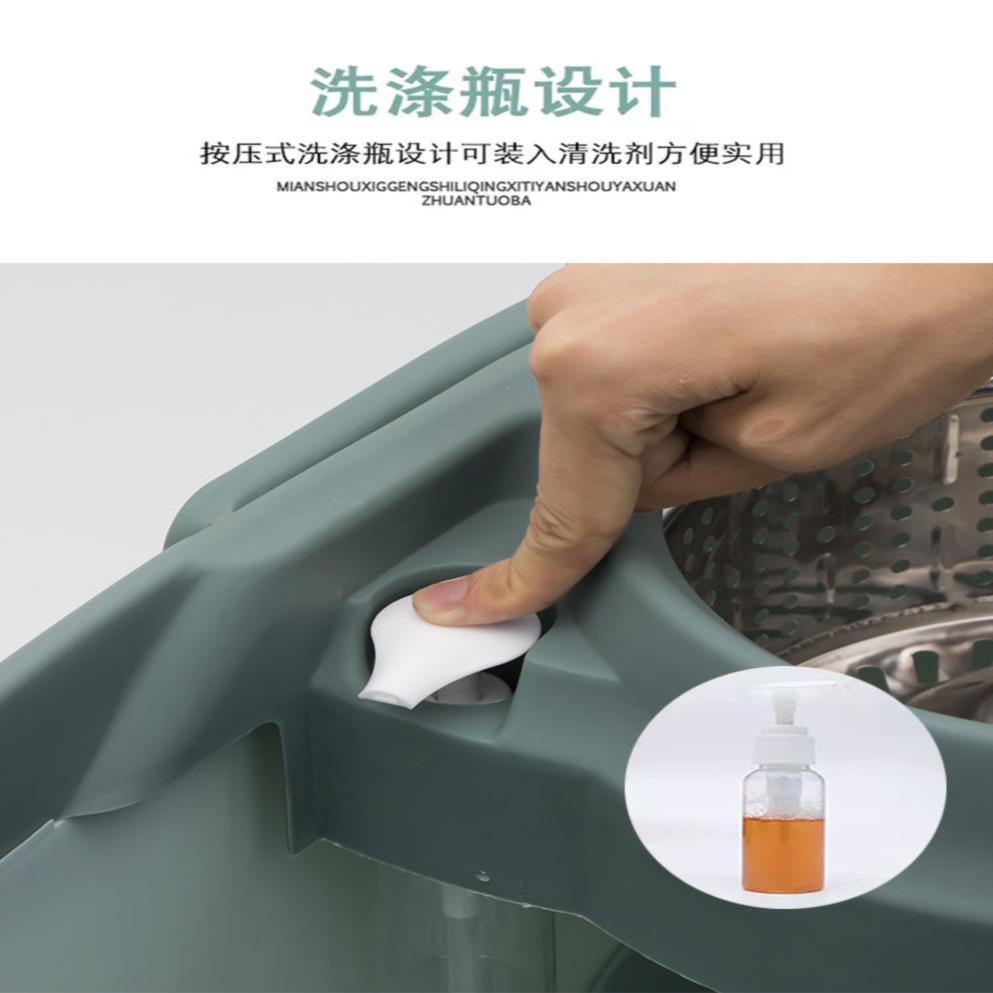 洗涤瓶设计

按压式洗涤瓶设计可装入清洗剂方便实用

MIANSHOUXIGGENGSHILIQINGXITIYANSHOUYAXUAN ZHUANTUOBA