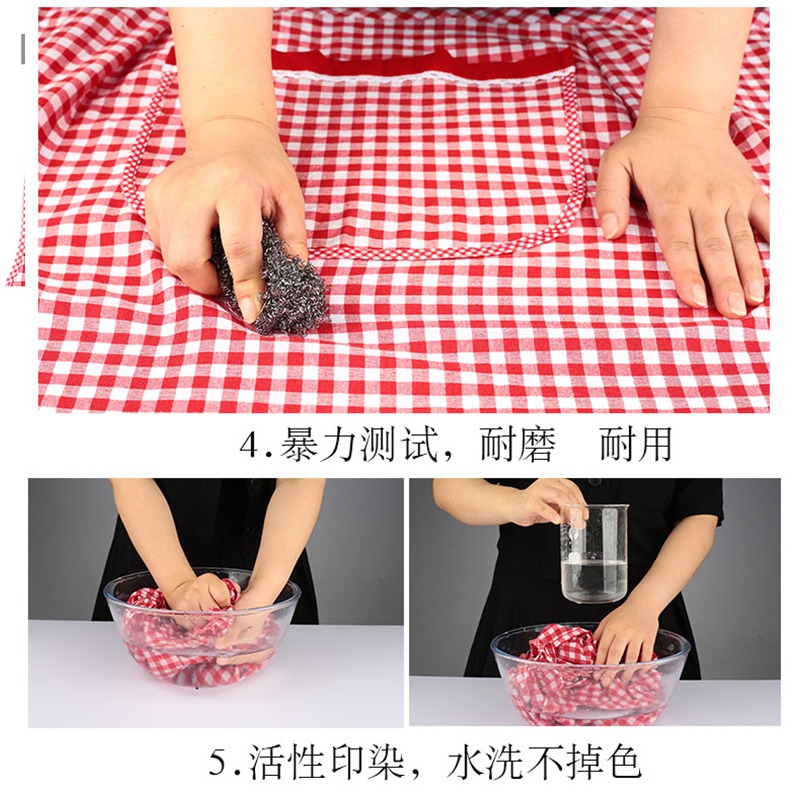 4.暴力测试，耐磨　耐用

5.活性印染，水洗不掉色