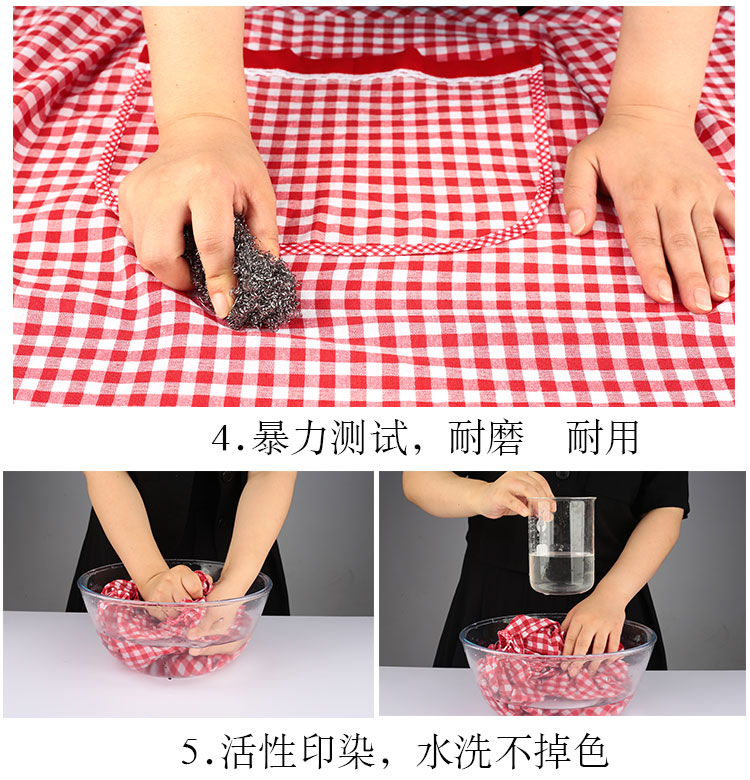 4.暴力测试，耐磨　耐用

5.活性印染，水洗不掉色