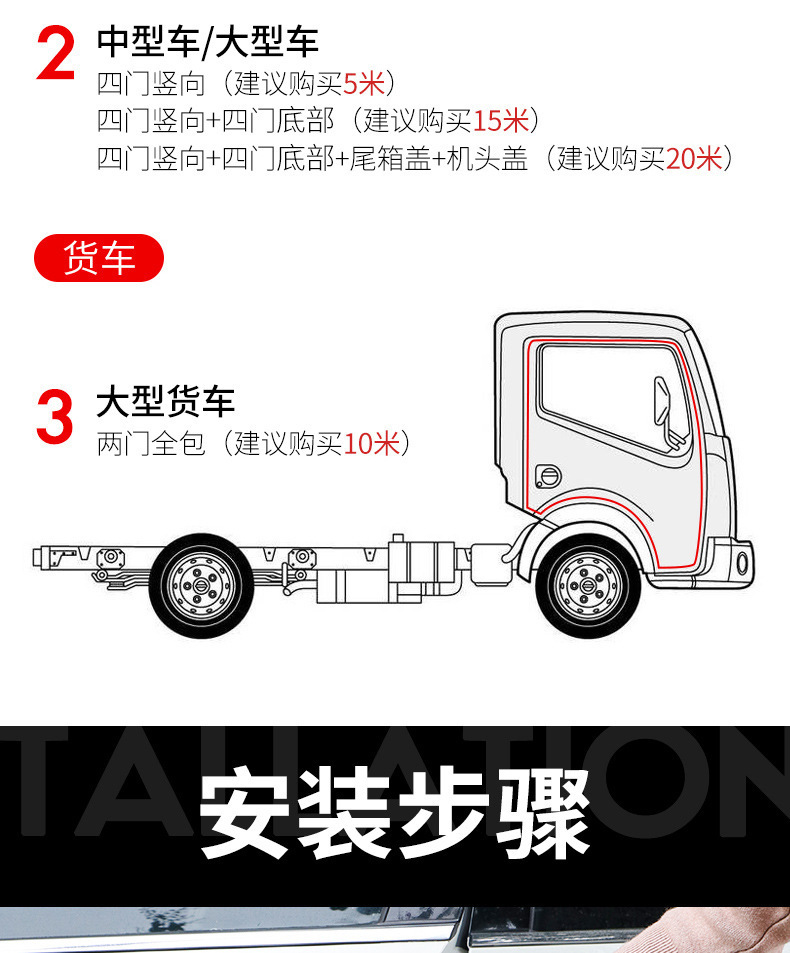 2 中型车/大型车
四门竖向（建议购买5米）
四门竖向+四门底部（建议购买15米）
四门竖向+四门底部+尾箱盖+机头盖（建议购买20米）

货车

3 大型货车
两门全包（建议购买10米）

TALLATION
安装步骤