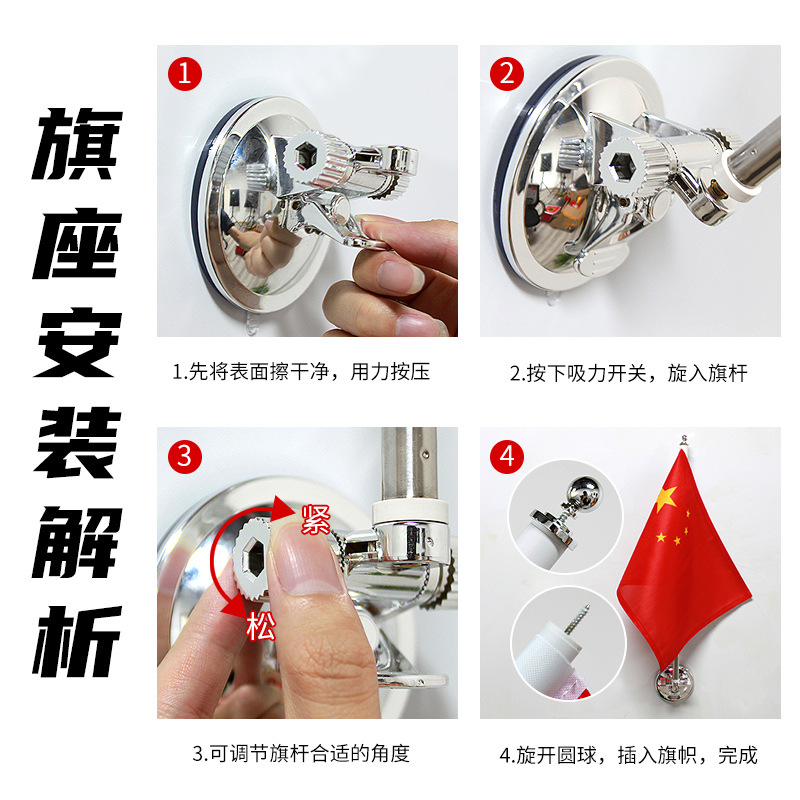 旗座安装解析

1

1.先将表面擦干净，用力按压

2

2.按下吸力开关，旋入旗杆

3

紧

松

3.可调节旗杆合适的角度

4

4.旋开圆球，插入旗帜，完成