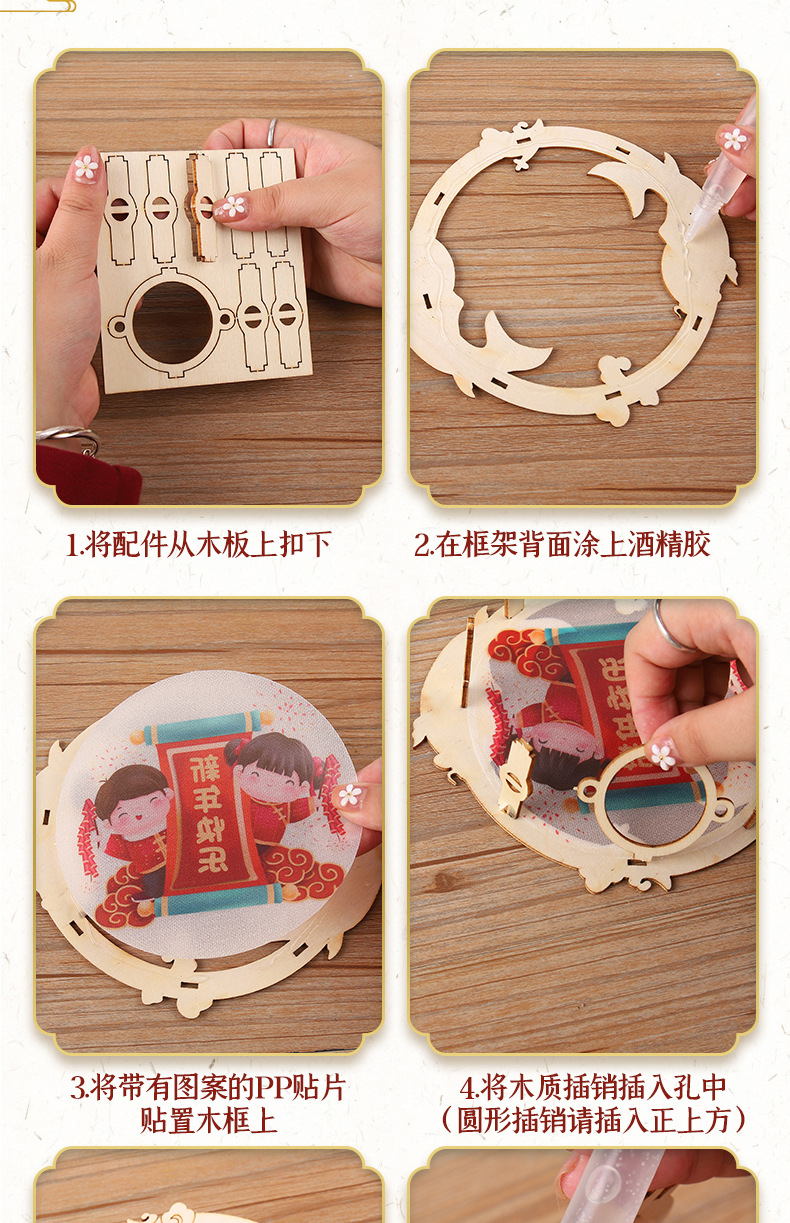 1.将配件从木板上扣下

2.在框架背面涂上酒精胶

新年快乐

3.将带有图案的PP贴片贴置木框上

4.将木质插销插入孔中（圆形插销请插入正上方）