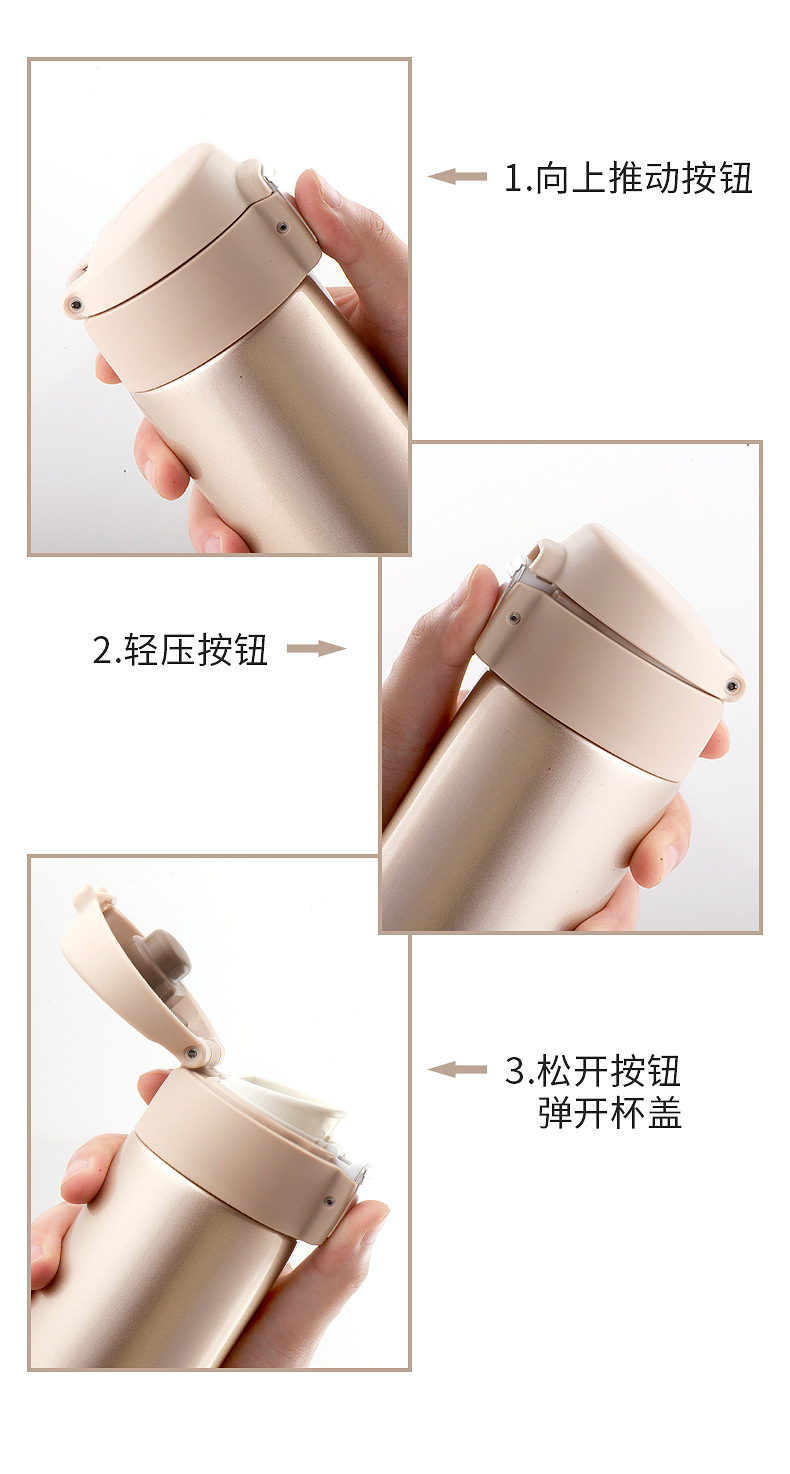 1.向上推动按钮

2.轻压按钮

3.松开按钮
弹开杯盖