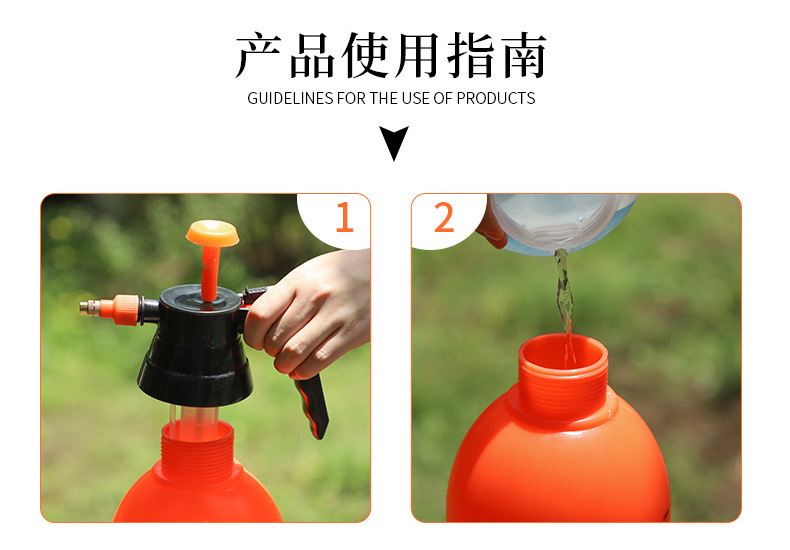 产品使用指南

GUIDELINES FOR THE USE OF PRODUCTS

1

2