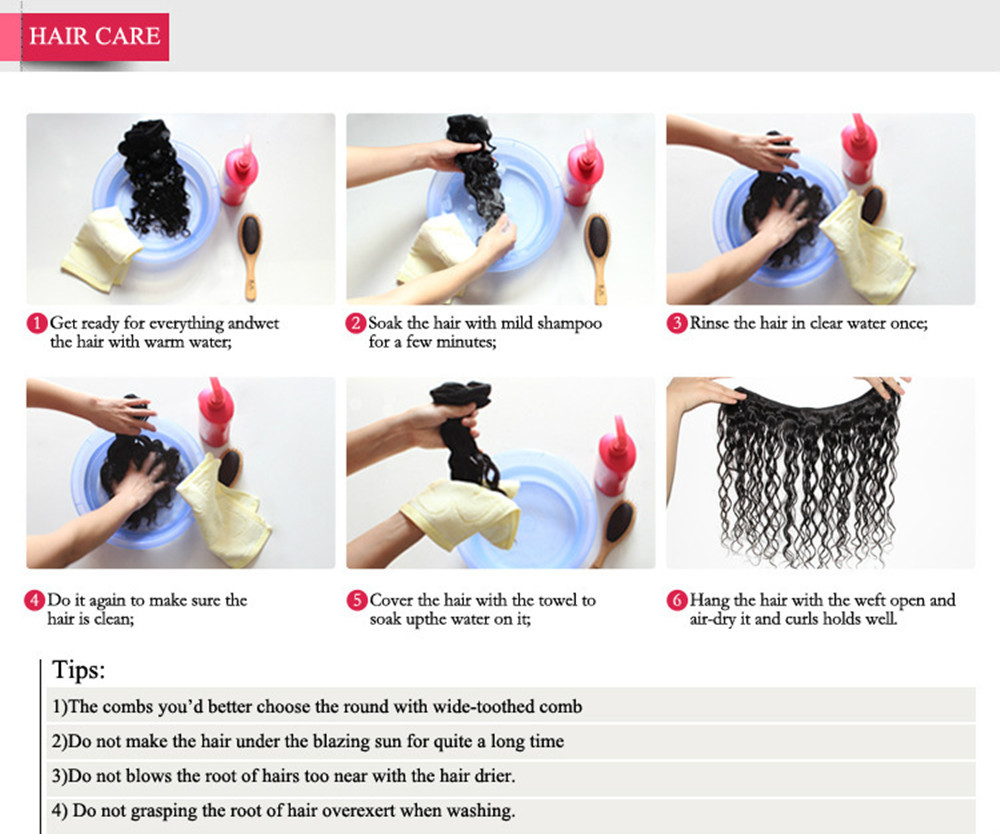 HAIR CARE

1 Get ready for everything andwet the hair with warm water;

2 Soak the hair with mild shampoo for a few minutes;

3 Rinse the hair in clear water once;

4 Do it again to make sure the hair is clean;

5 Cover the hair with the towel to soak upthe water on it;

6 Hang the hair with the weft open and air-dry it and curls holds well.

Tips:

1)The combs you'd better choose the round with wide-toothed comb

2)Do not make the hair under the blazing sun for quite a long time

3)Do not blows the root of hairs too near with the hair drier.

4) Do not grasping the root of hair overexert when washing.