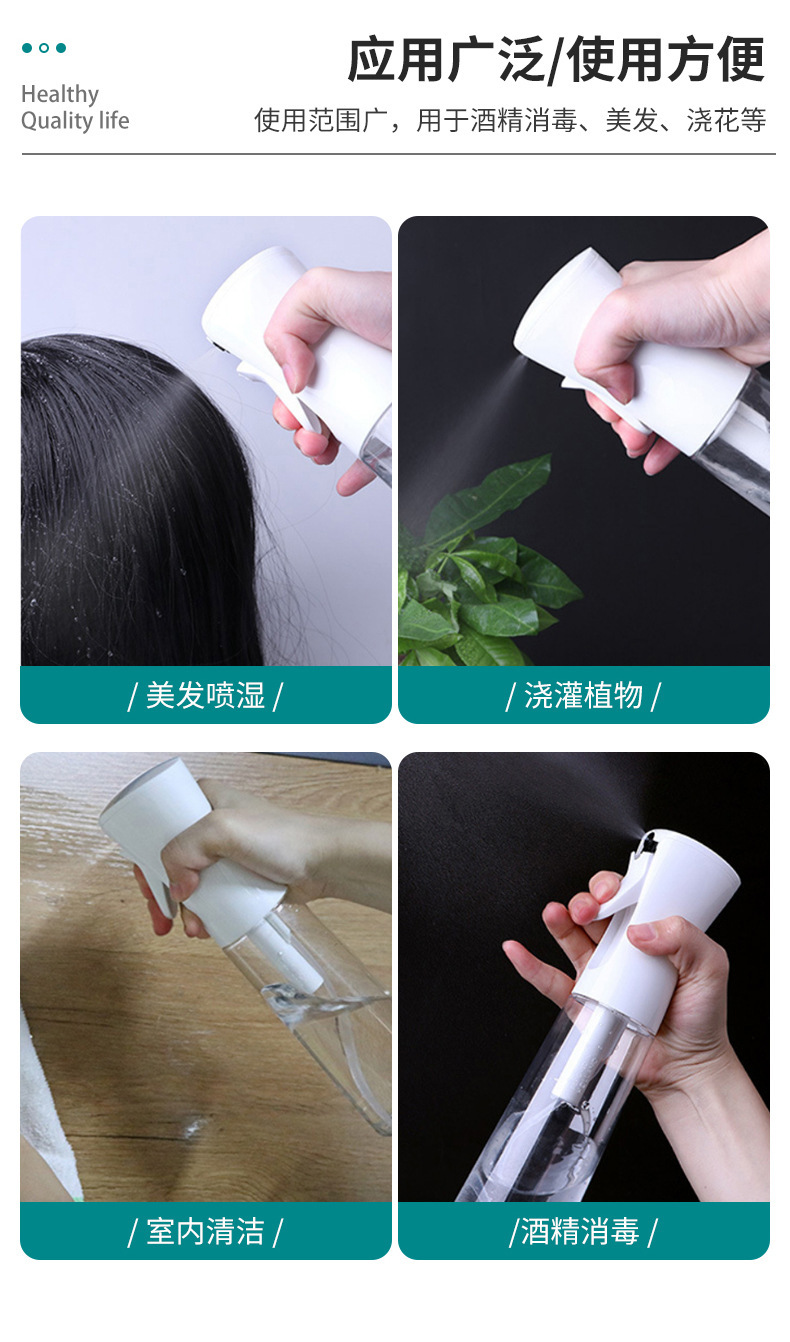 Healthy
Quality life

应用广泛/使用方便

使用范围广，用于酒精消毒、美发、浇花等

/ 美发喷湿 /

/ 浇灌植物 /

/ 室内清洁 /

/酒精消毒 /