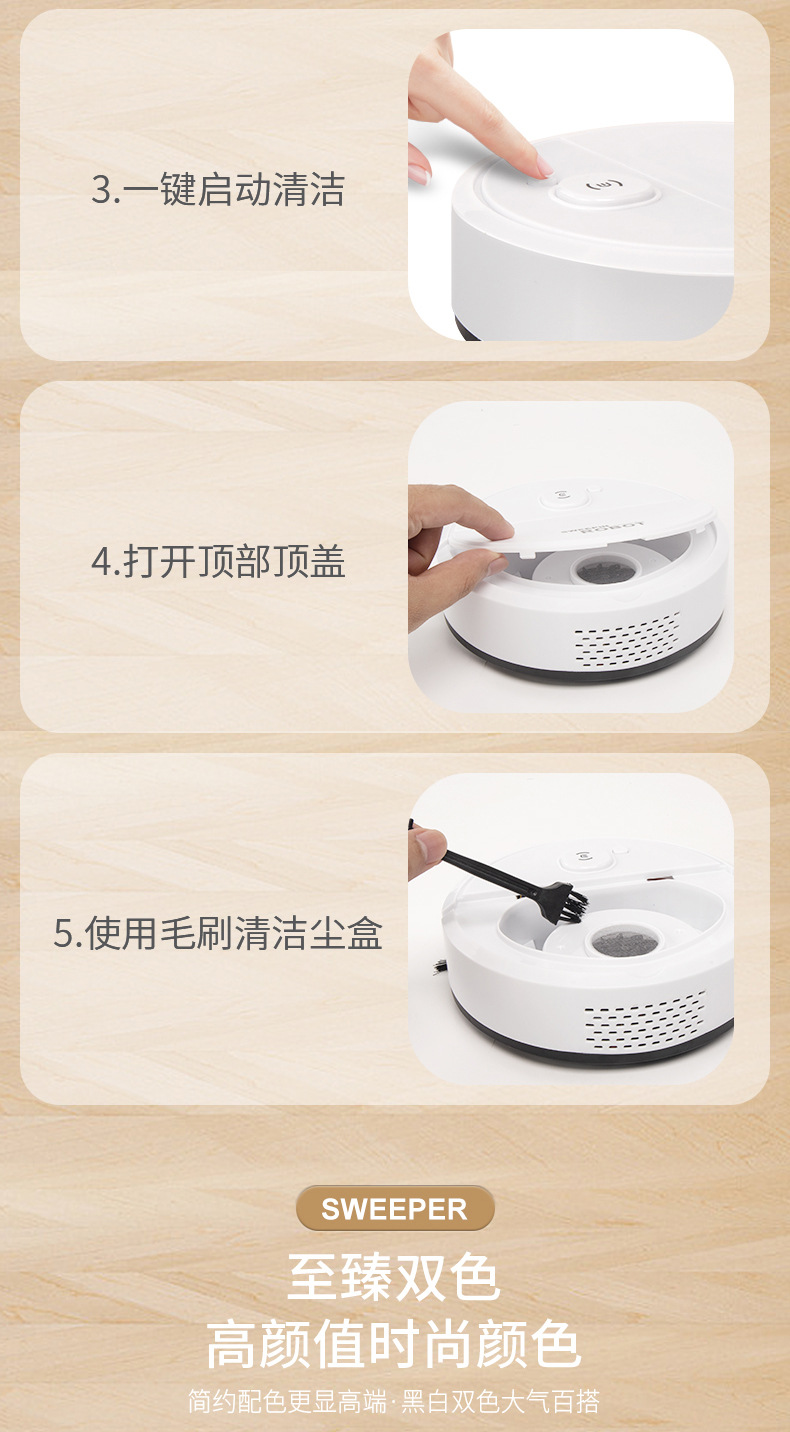 3.一键启动清洁

4.打开顶部顶盖

5.使用毛刷清洁尘盒

SWEEPER

至臻双色
高颜值时尚颜色

简约配色更显高端·黑白双色大气百搭