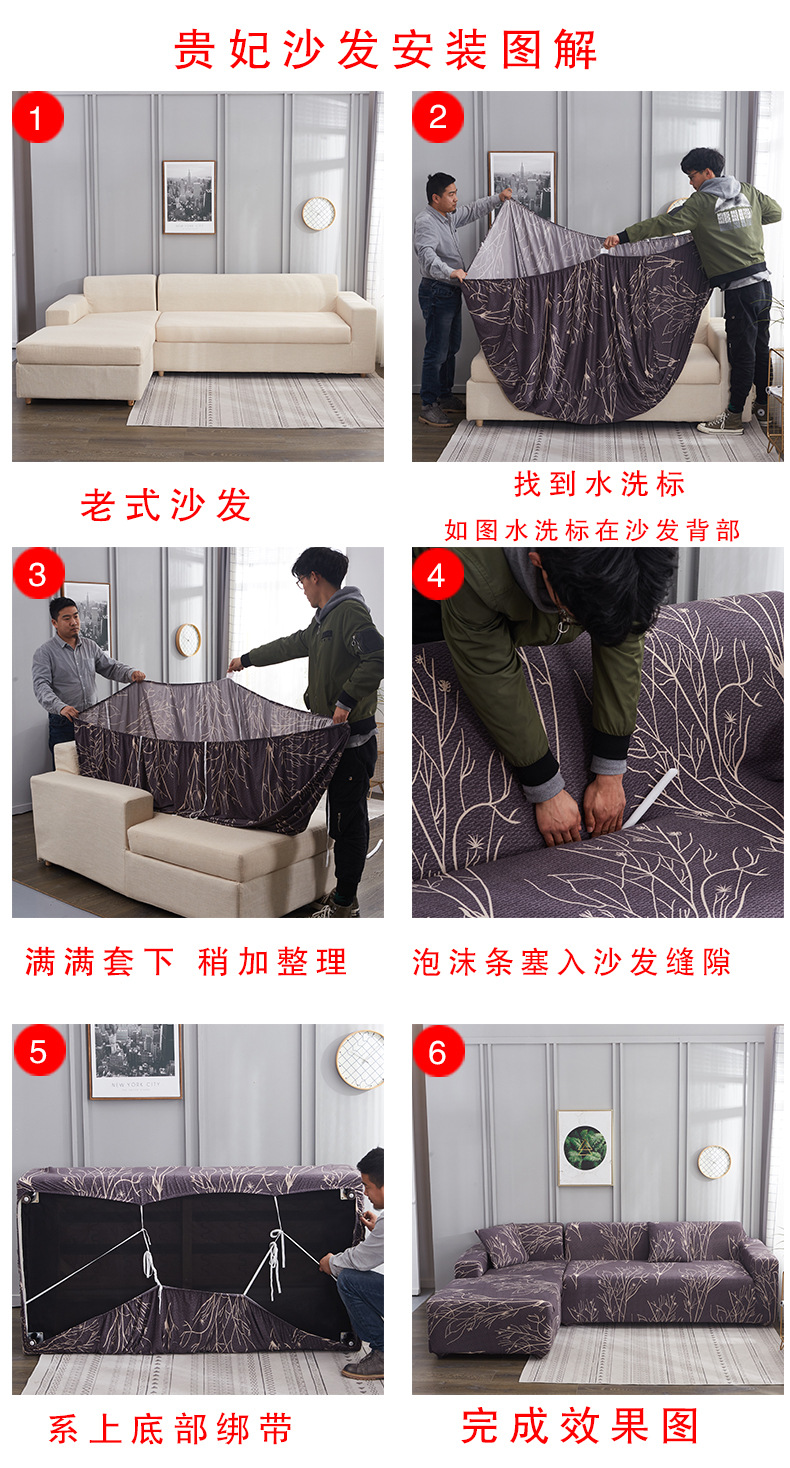 贵妃沙发安装图解

1

老式沙发

2

找到水洗标

如图水洗标在沙发背部

3

满满套下 稍加整理

4

泡沫条塞入沙发缝隙

5

NEW YORK CITY

系上底部绑带

6

完成效果图