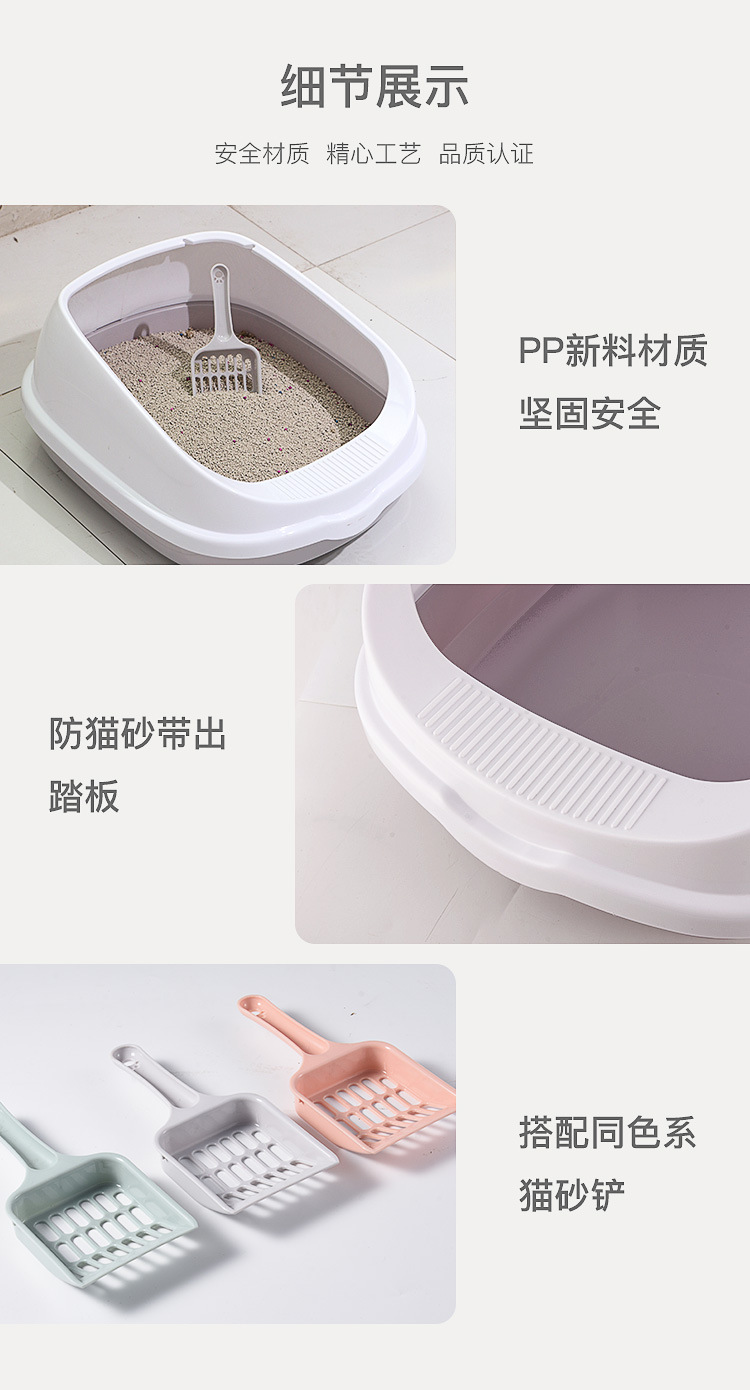 细节展示

安全材质 精心工艺 品质认证

PP新料材质
坚固安全

防猫砂带出
踏板

搭配同色系
猫砂铲