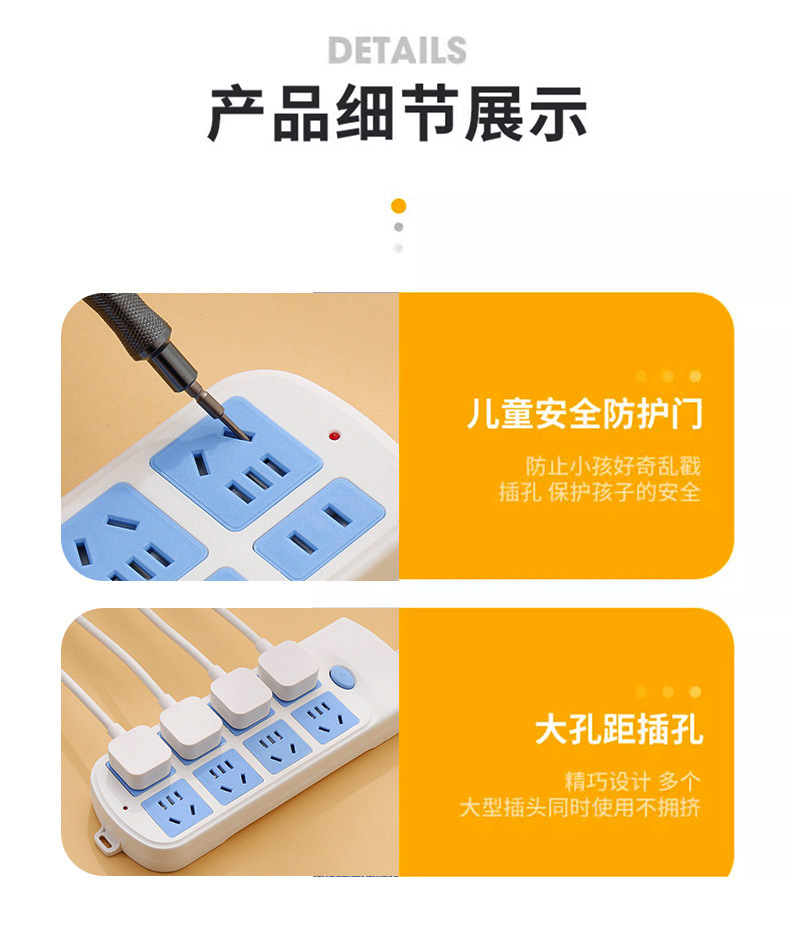 DETAILS
产品细节展示

儿童安全防护门

防止小孩好奇乱戳
插孔 保护孩子的安全

大孔距插孔

精巧设计 多个
大型插头同时使用不拥挤