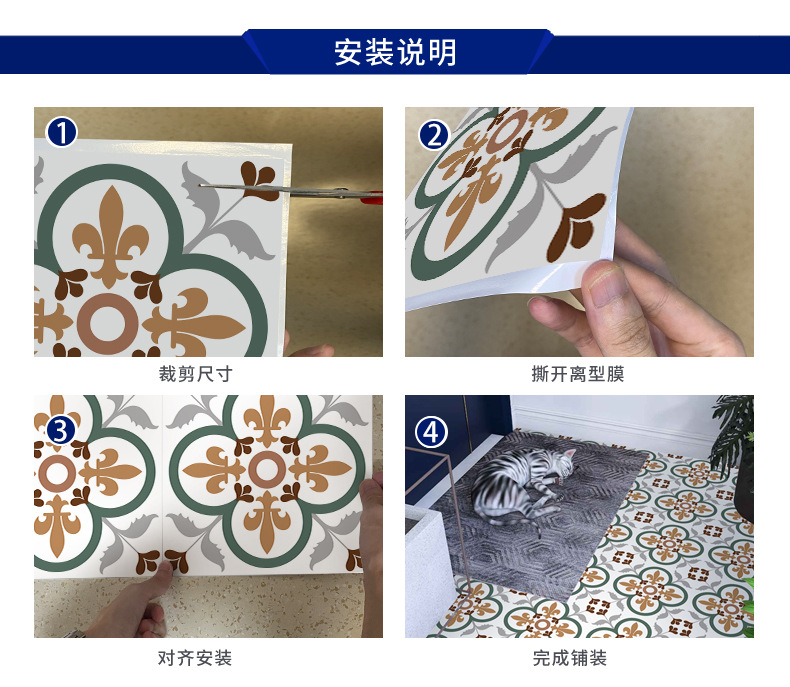 安装说明

1
裁剪尺寸

2
撕开离型膜

3
对齐安装

4
完成铺装