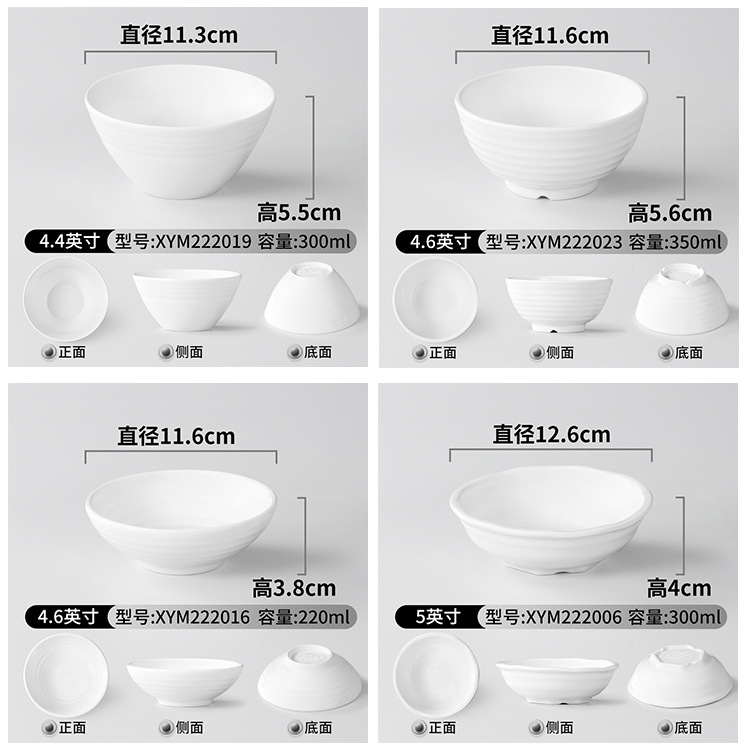 直径11.3cm
高5.5cm
4.4英寸 型号:XYM222019 容量:300ml
正面 侧面 底面

直径11.6cm
高5.6cm
4.6英寸 型号:XYM222023 容量:350ml
正面 侧面 底面

直径11.6cm
高3.8cm
4.6英寸 型号:XYM222016 容量:220ml
正面 侧面 底面

直径12.6cm
高4cm
5英寸 型号:XYM222006 容量:300ml
正面 侧面 底面