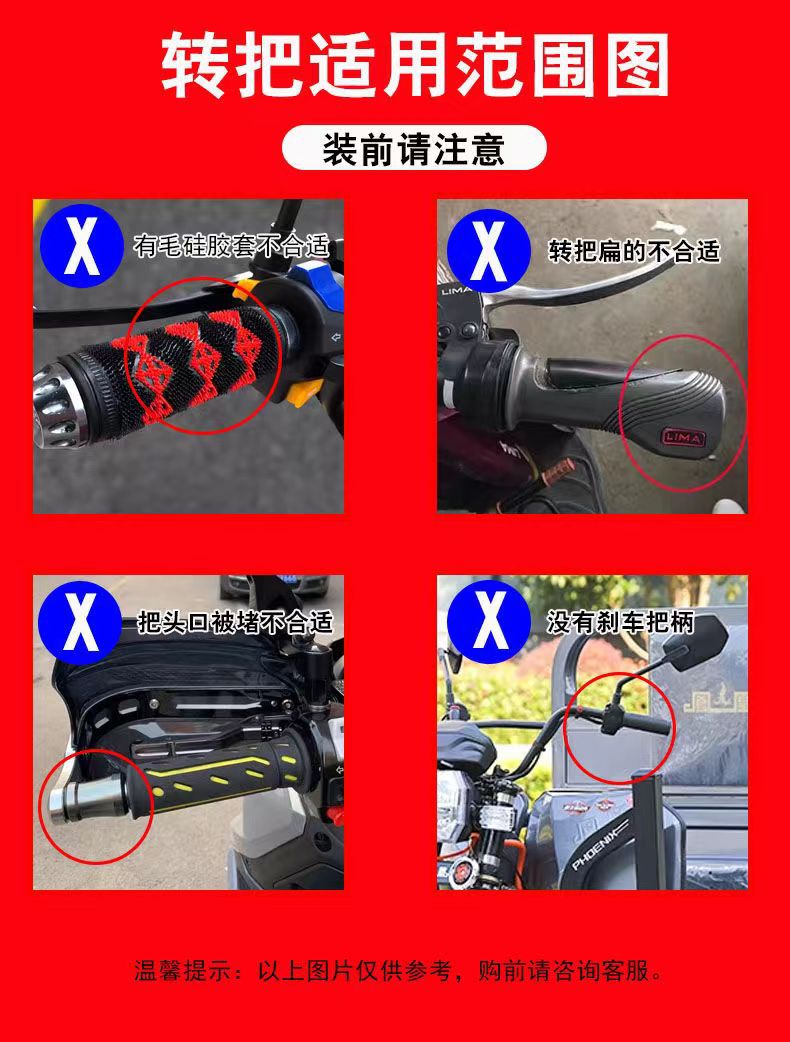 转把适用范围图

装前请注意

X 有毛硅胶套不合适

X 转把扁的不合适

LIMA

LIMA

X 把头口被堵不合适

X 没有刹车把柄

PHOENIX

温馨提示：以上图片仅供参考，购前请咨询客服。