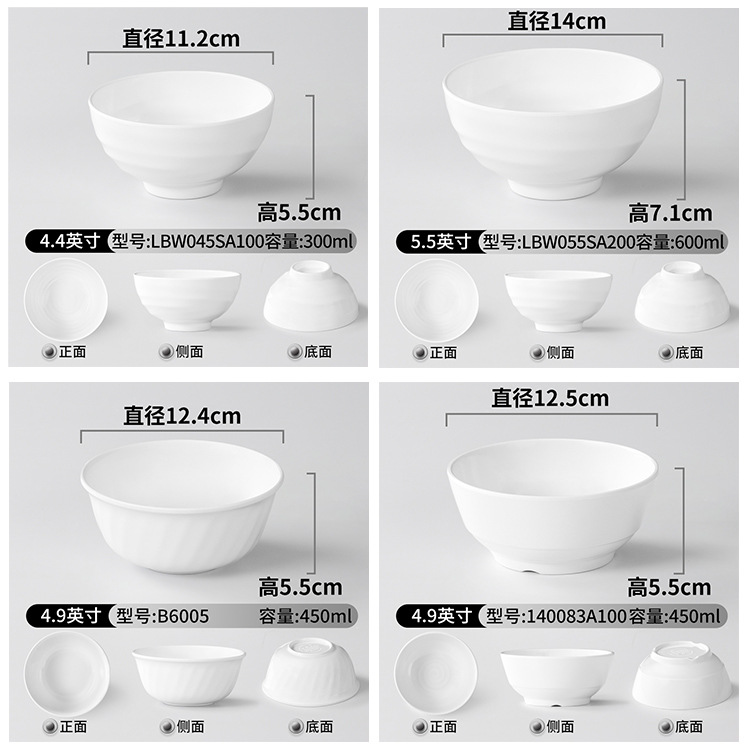 直径11.2cm

高5.5cm

4.4英寸 型号:LBW045SA100容量:300ml

正面 侧面 底面

直径14cm

高7.1cm

5.5英寸 型号:LBW055SA200容量:600ml

正面 侧面 底面

直径12.4cm

高5.5cm

4.9英寸 型号:B6005 容量:450ml

正面 侧面 底面

直径12.5cm

高5.5cm

4.9英寸 型号:140083A100容量:450ml

正面 侧面 底面