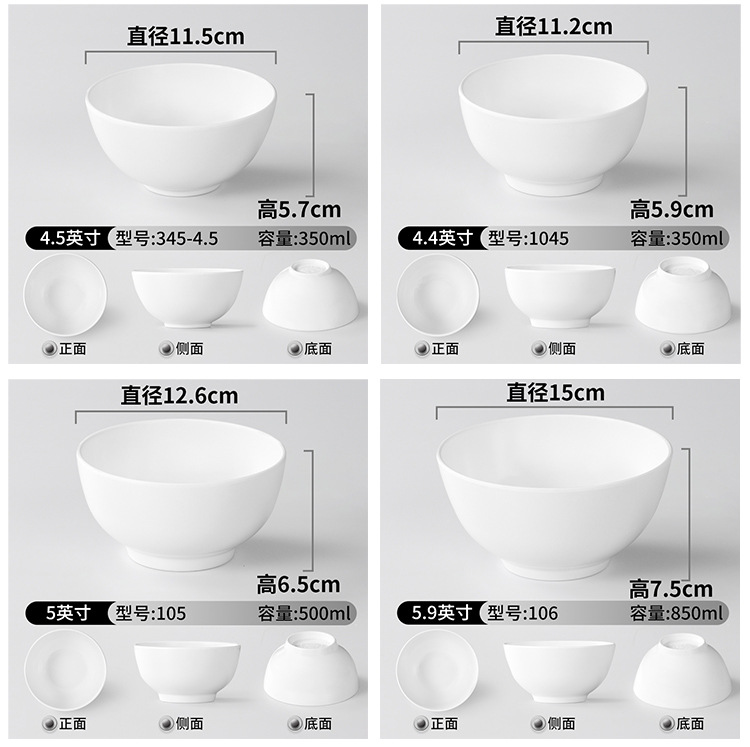 直径11.5cm

高5.7cm

4.5英寸 型号:345-4.5 容量:350ml

正面 侧面 底面

直径11.2cm

高5.9cm

4.4英寸 型号:1045 容量:350ml

正面 侧面 底面

直径12.6cm

高6.5cm

5英寸 型号:105 容量:500ml

正面 侧面 底面

直径15cm

高7.5cm

5.9英寸 型号:106 容量:850ml

正面 侧面 底面